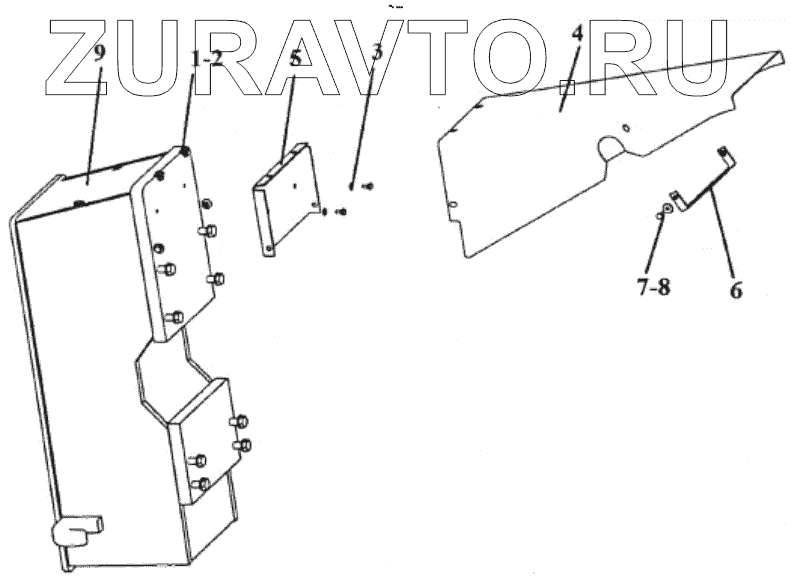 ZURAVTO.RU
9
1-2
5
3
4
7-8
6