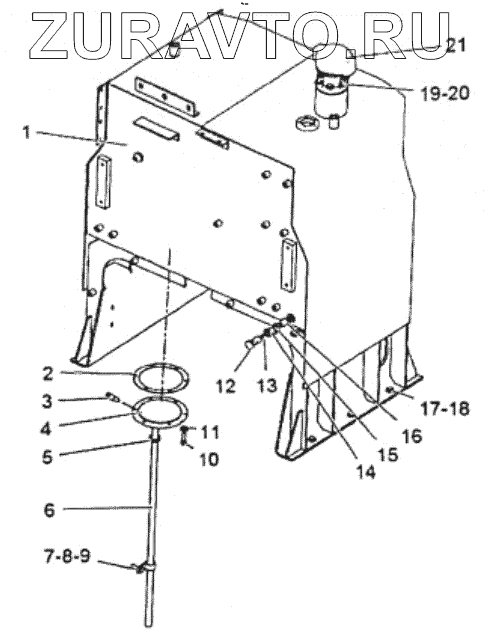 ZURAVTO.RU

21
19-20
1
2
3
4
5
6
7-8-9
11
10
12
13
14
15
16
17-18