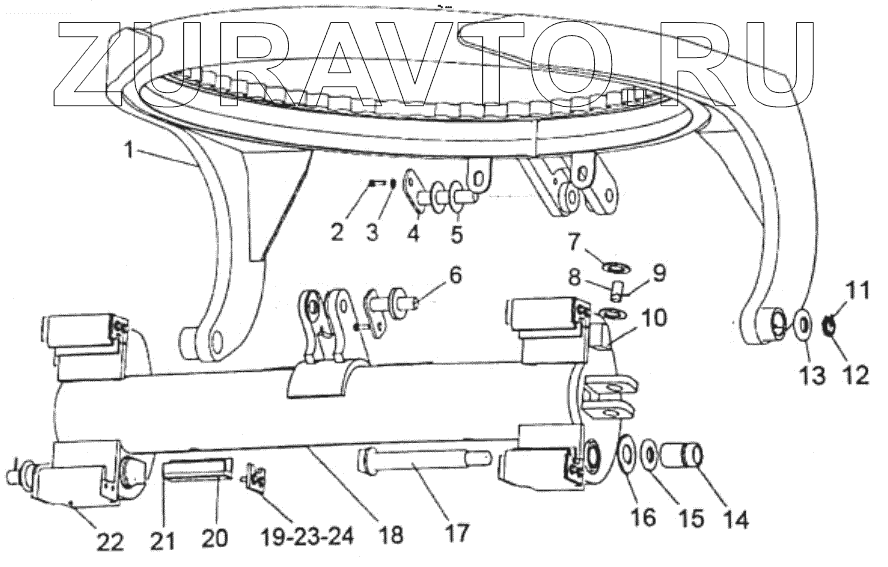 ZURAVTO.RU

1
2
3
4
5
6
7
8
9
10
11
12
13
14
15
16
17
18
19-23-24
20
21
22