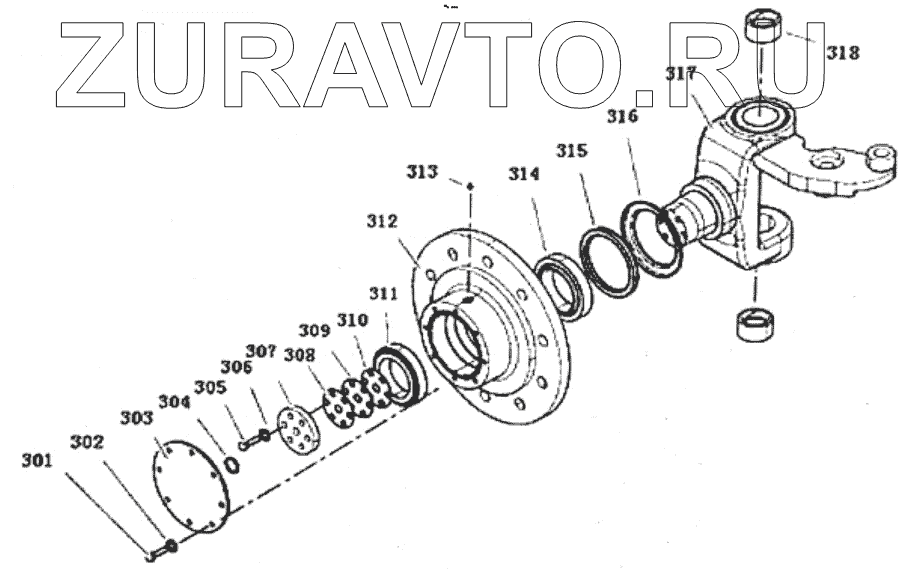 ZURAVTO.RU

318
317
316
315
314
313
312
311
310
309
308
307
306
305
304
303
302
301