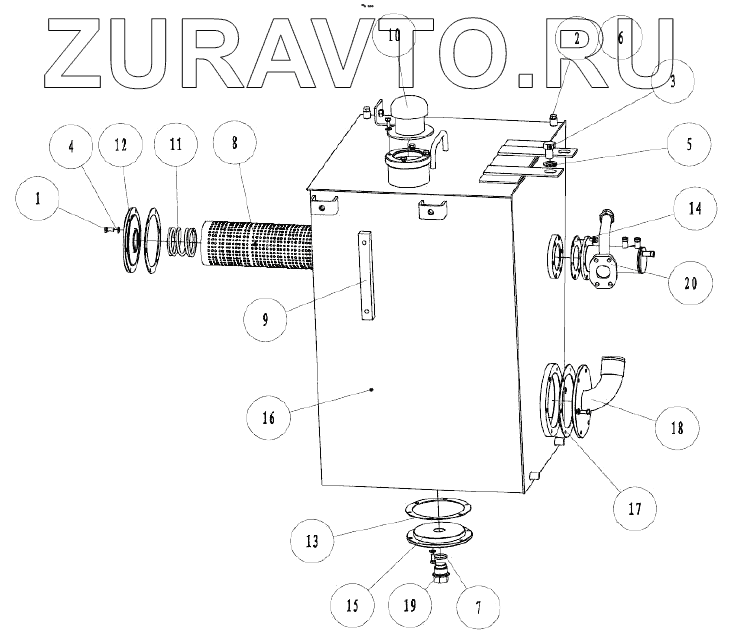 ZURAVTO.RU

10
2
6
3
5
4
12
11
8
1
14
20
9
16
18
17
13
15
19
7