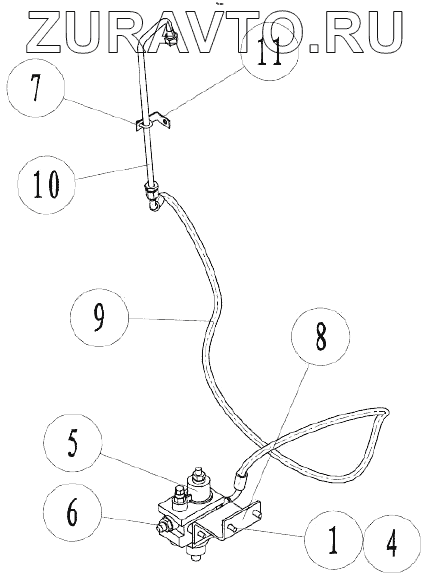 ZURAVTO.RU

11

7

10

9

8

5

6

1

4