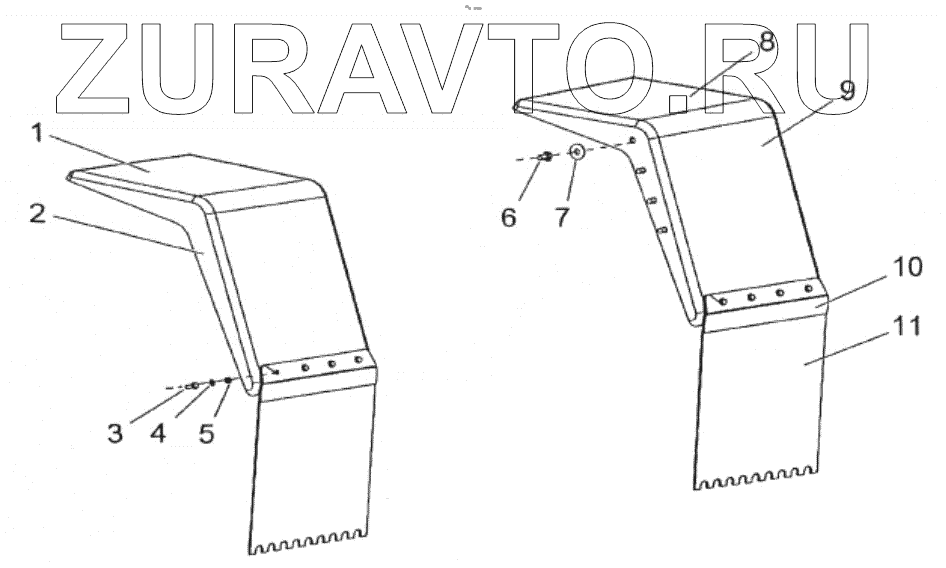 ZURAVTO.RU

1
2
3
4
5
6
7
8
9
10
11