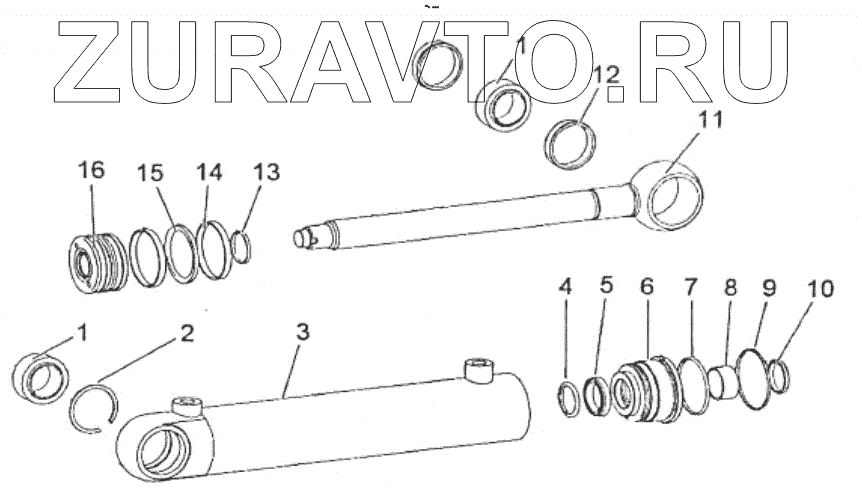 ZURAVTO.RU

1
12
11
16
15
14
13
4
5
6
7
8
9
10
1
2
3