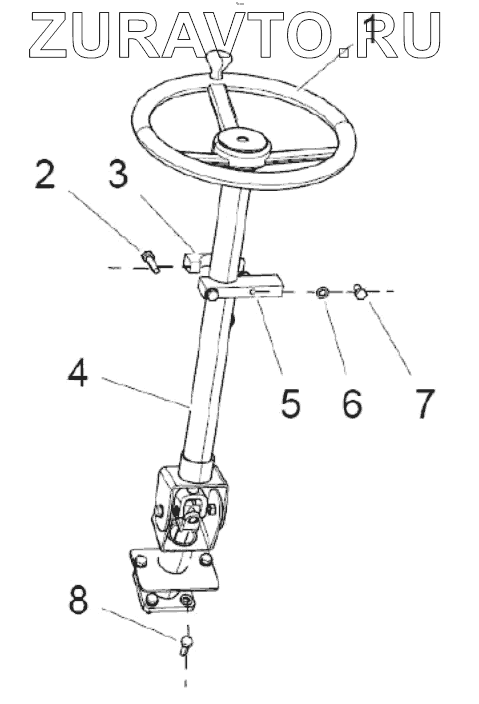 ZURAVTO.RU
1
2
3
4
5
6
7
8