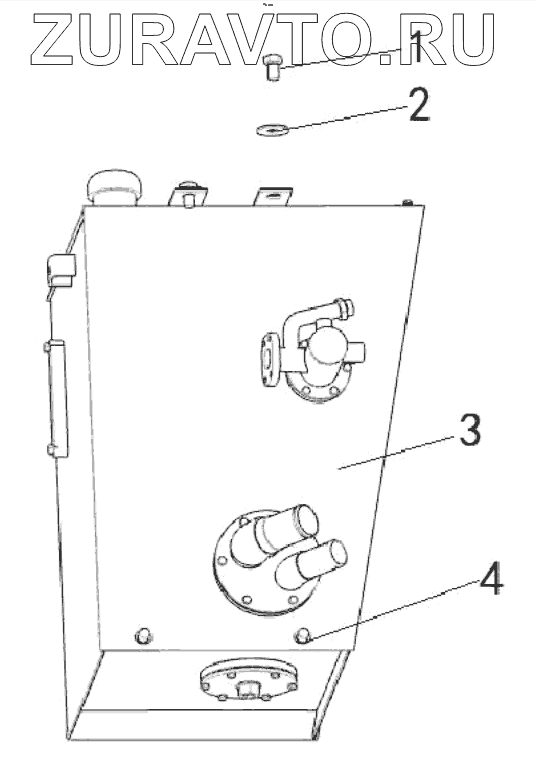 ZURAVTO.RU
1
2
3
4