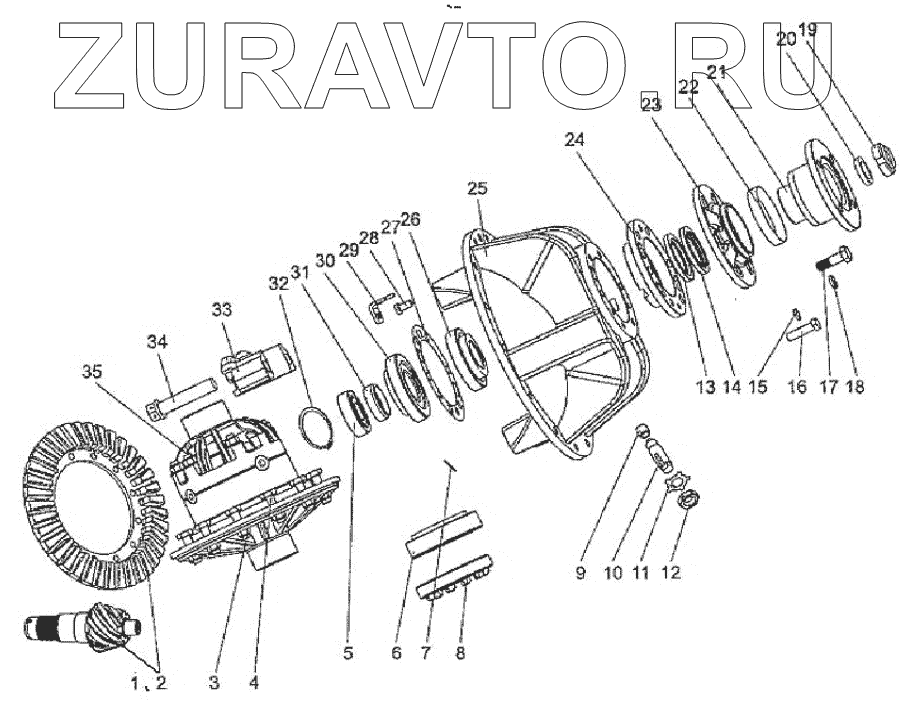 ZURAVTO.RU

19
20
21
22
23
24
25
26
27
28
29
30
31
32
33
34
35

13 14 15 16 17 18

9 10 11 12

1, 2 3 4 5 6 7 8