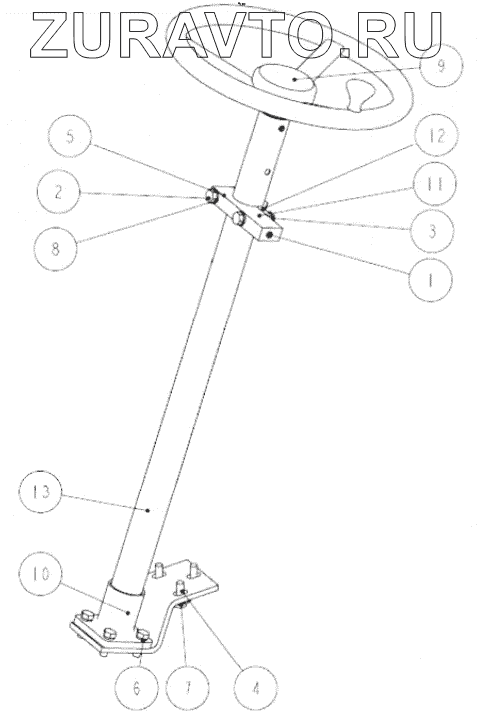 ZURAVTO.RU

9
5
12
2
11
3
8
1
13
10
6
7
4