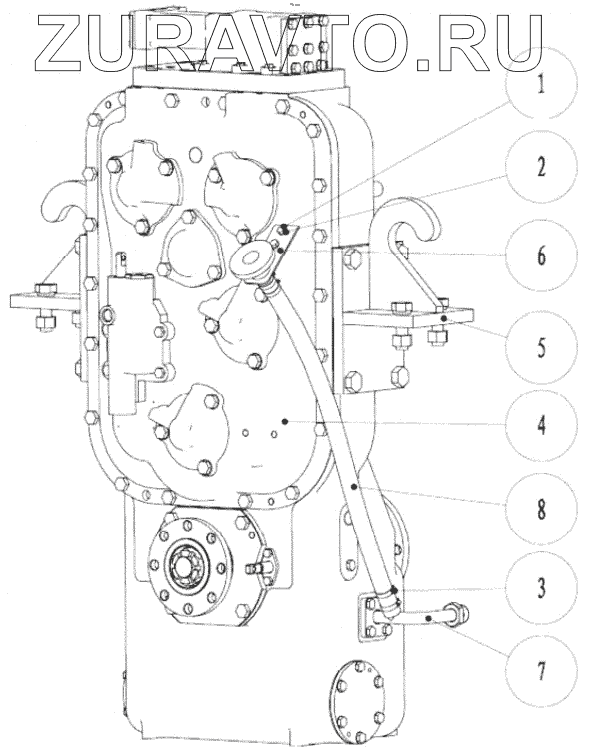 ZURAVTO.RU

1
2
6
5
4
8
3
7