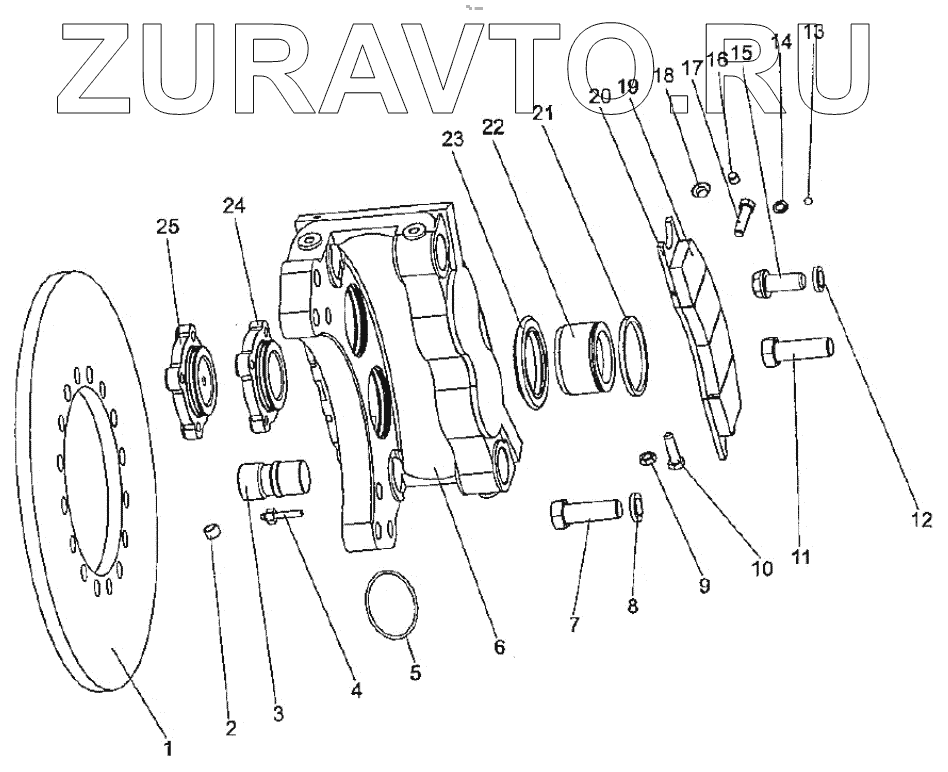 ZURAVTO.RU

13
14
15
16
17
18
19
20
21
22
23
24
25
12
11
10
9
8
7
6
5
4
3
2
1