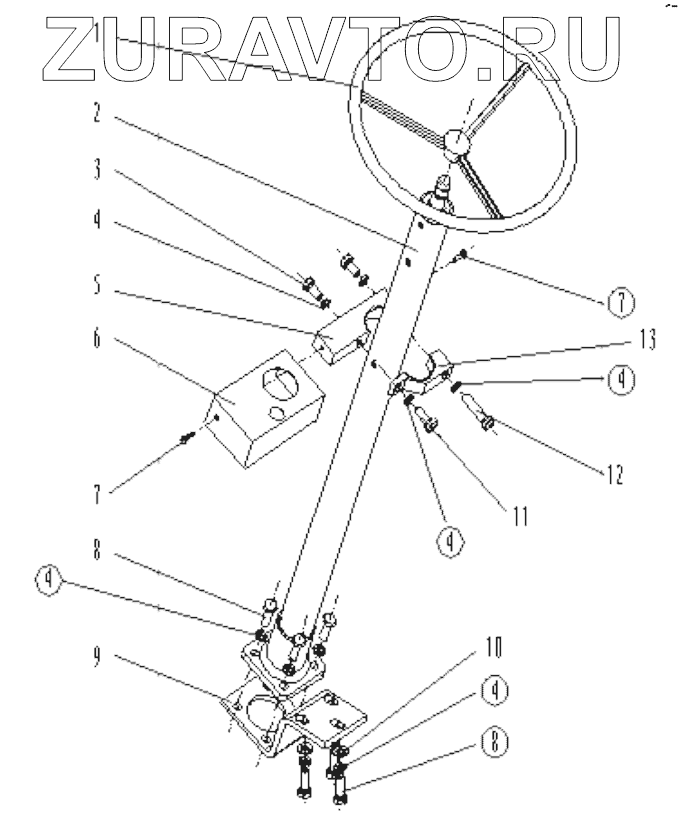 ZURAVTO.RU

1
2
3
4
5
6
7
7
13
4
12
11
4
8
4
9
10
4
8