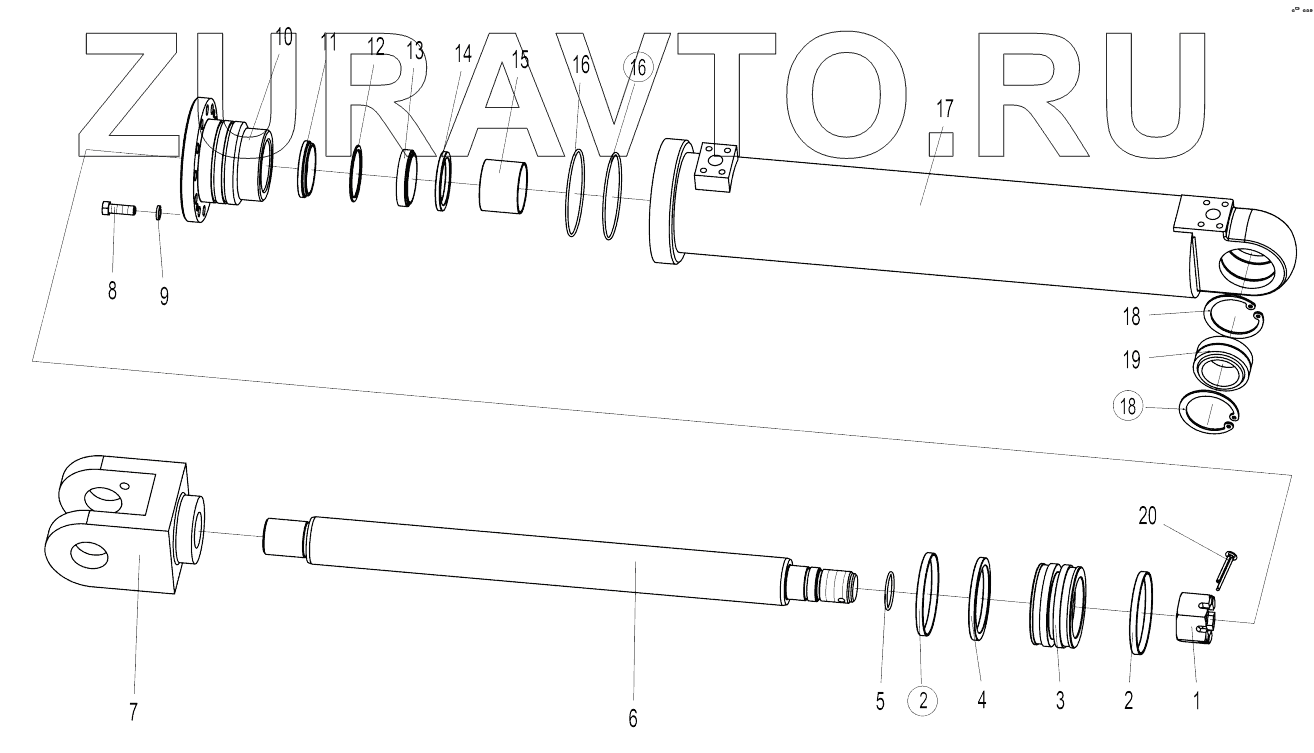 ZURAVTO.RU

10
11
12
13
14
15
16
16
17
8
9
18
19
18
20
7
6
5
2
4
3
2
1