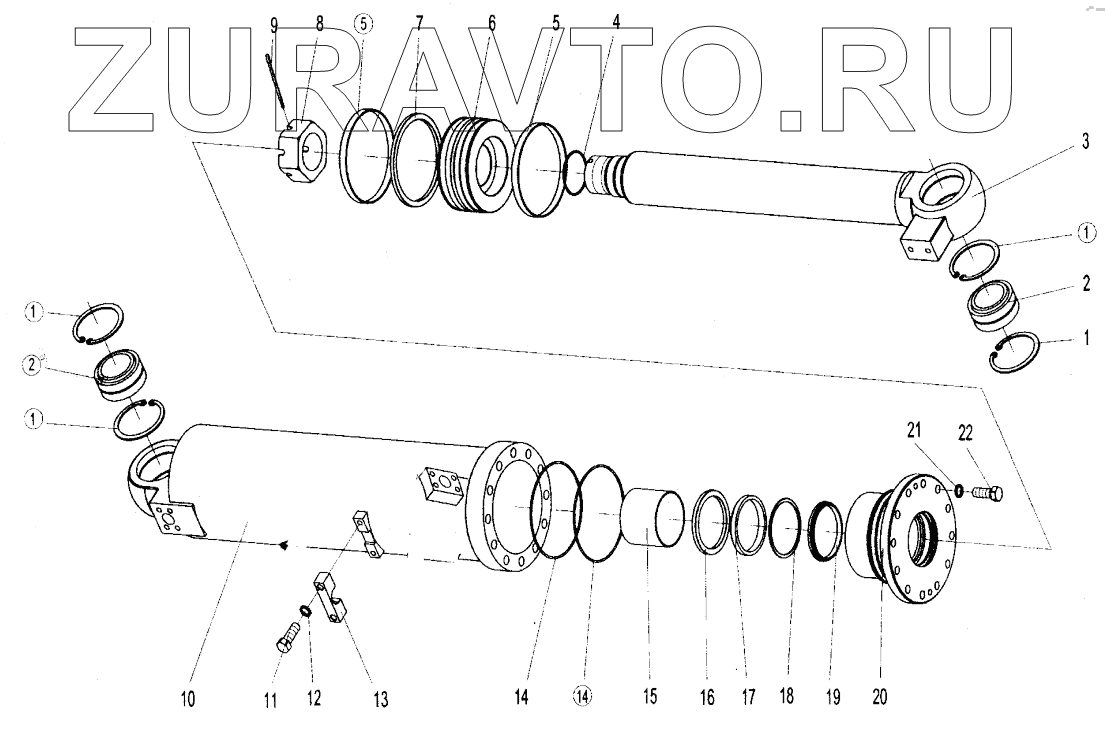 ZURAVTO.RU

9 8 ⑤ 7 6 5 4

3

①

2

1

①

②

①

21 22

10 11 12 13 14 ⑭ 15 16 17 18 19 20