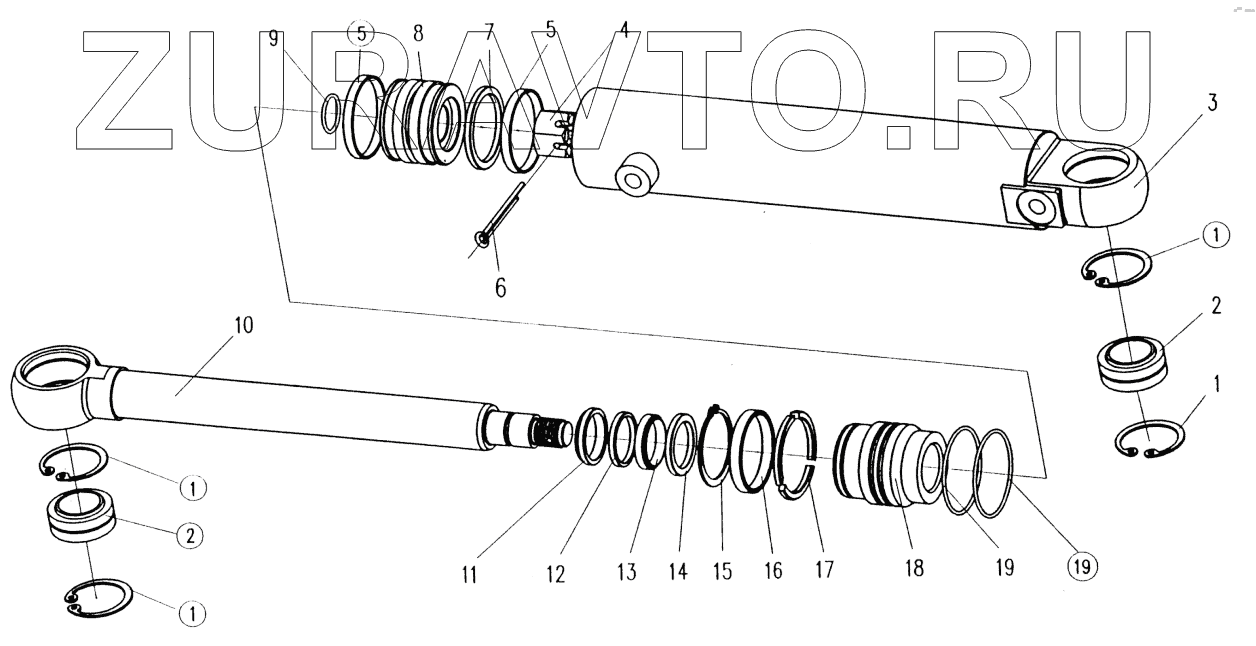 ZUPAVTO.RU

9 5 8 7 5 4

3

6

1

2

1

10

1

2

1

11 12 13 14 15 16 17 18 19 19