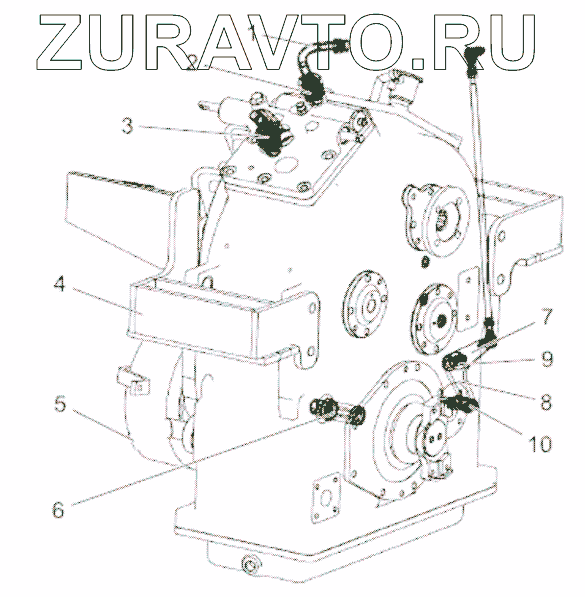 ZURAVTO.RU

1
2
3
4
5
6
7
9
8
10