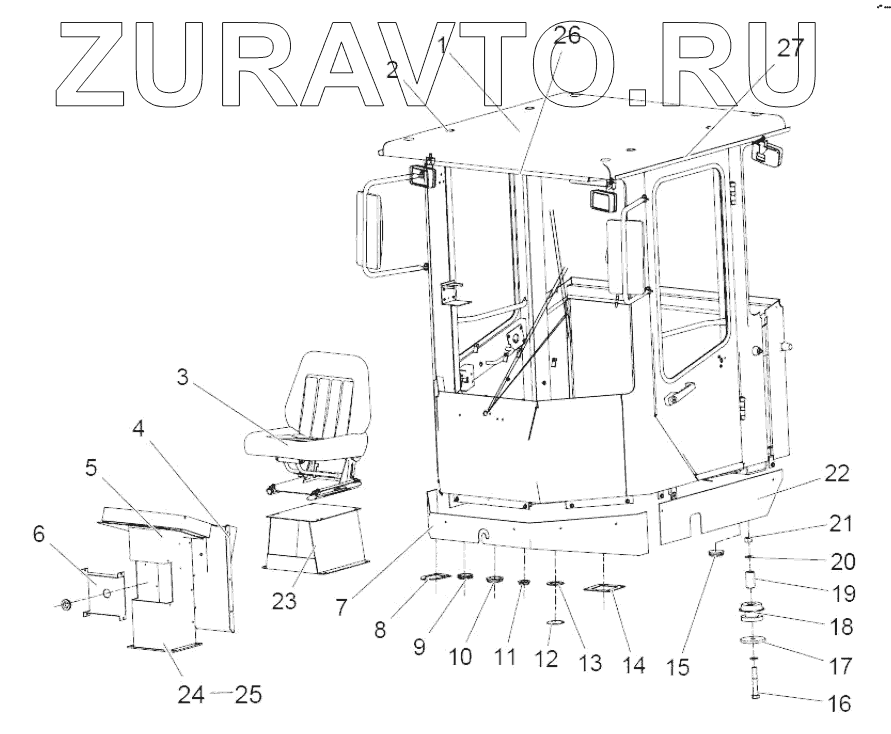 ZURAVTO.RU

2
1
26
27
3
4
5
6
22
21
20
19
18
17
16
23
7
8
9
10
11
12
13
14
15
24
25