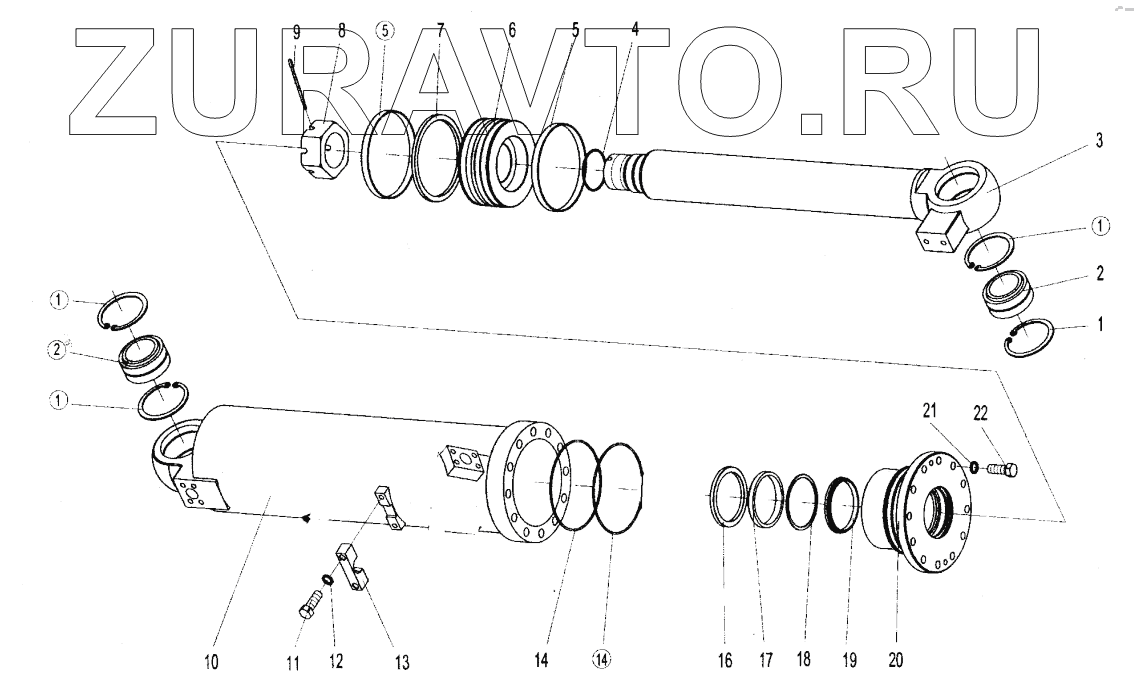 ZURAVTO.RU

9 8 ⑤ 7 6 5 4

3

①

2

1

①

②

①

21 22

10 11 12 13 14 ⑭ 16 17 18 19 20