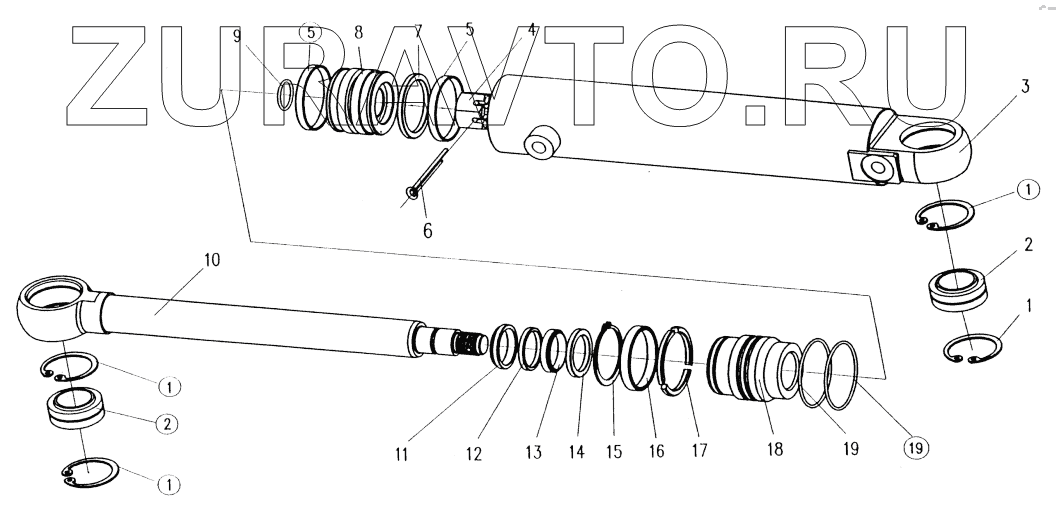 ZURAVTO.RU

9 5 8 7 5 4
3
6
1
2
1
10
1
2
1
11 12 13 14 15 16 17 18 19 19