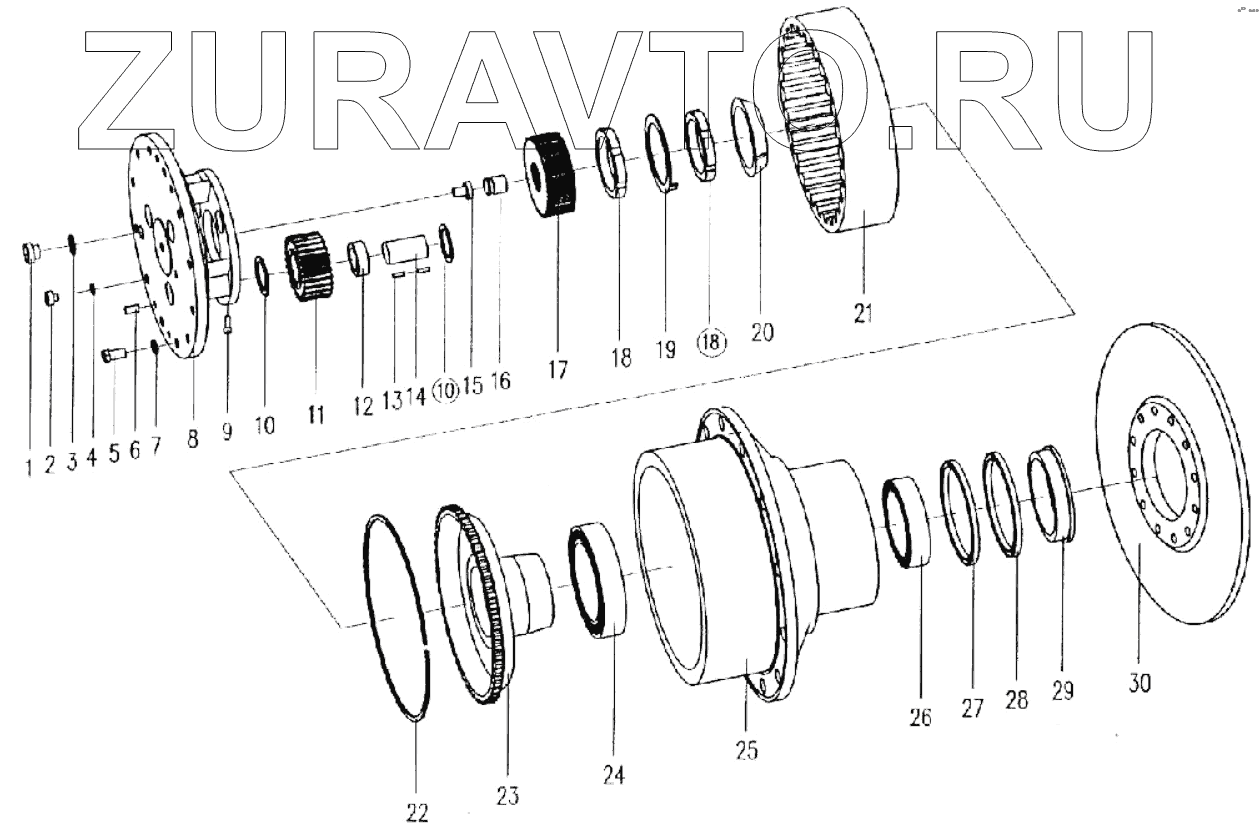 ZURAVTO.RU

1 2 3 4 5 6 7 8 9 10 11 12 13 14 (10) 15 16 17 18 19 (18) 20 21

22 23 24 25 26 27 28 29 30