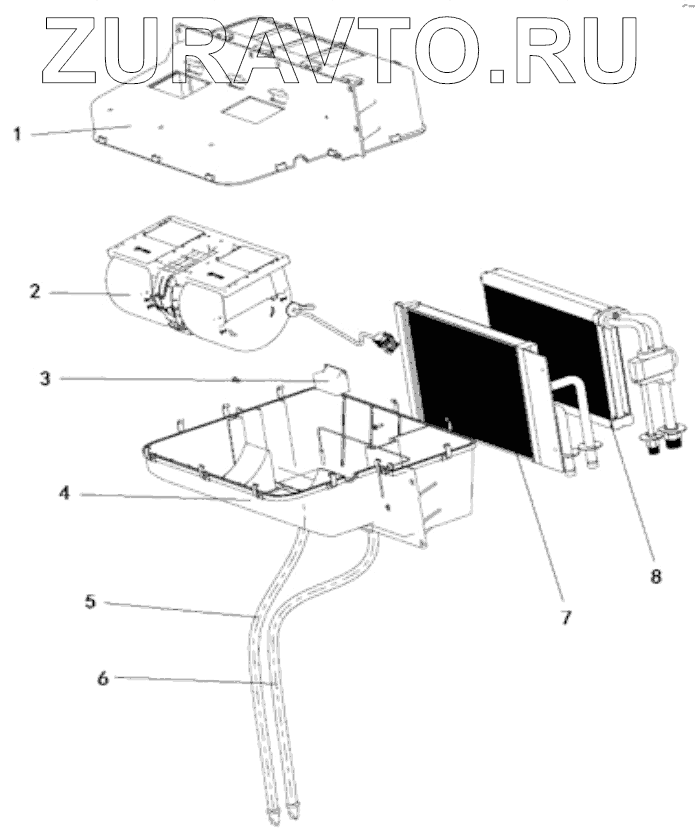 ZURAVTO.RU

1

2

3

4

5

6

7

8