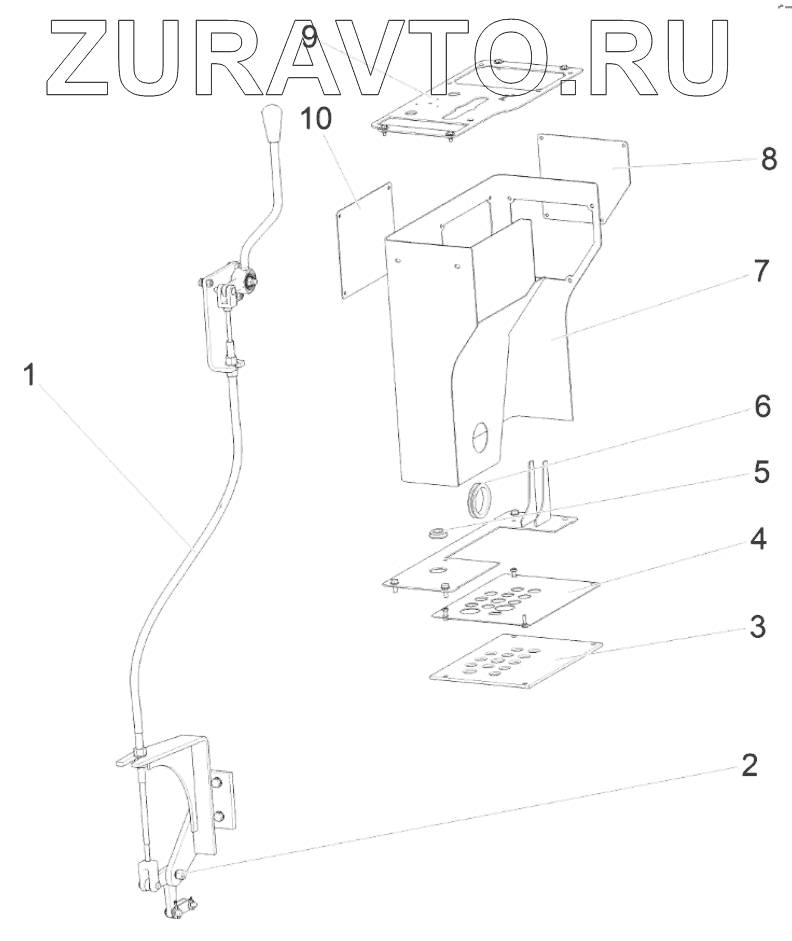 ZURAVTO.RU

9
10
8
7
1
6
5
4
3
2