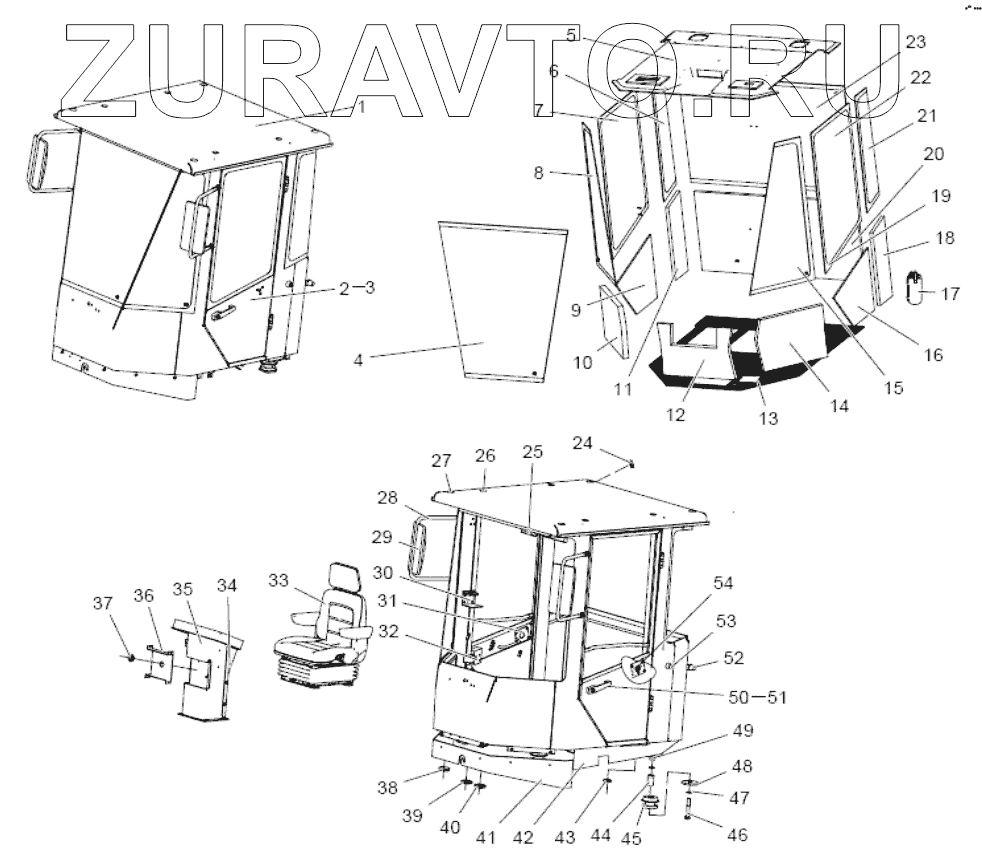 ZURAVTO.RU
1
2—3
4
5
6
7
8
9
10
11
12
13
14
15
16
17
18
19
20
21
22
23
24
25
26
27
28
29
30
31
32
33
34
35
36
37
38
39
40
41
42
43
44
45
46
47
48
49
50—51
52
53
54