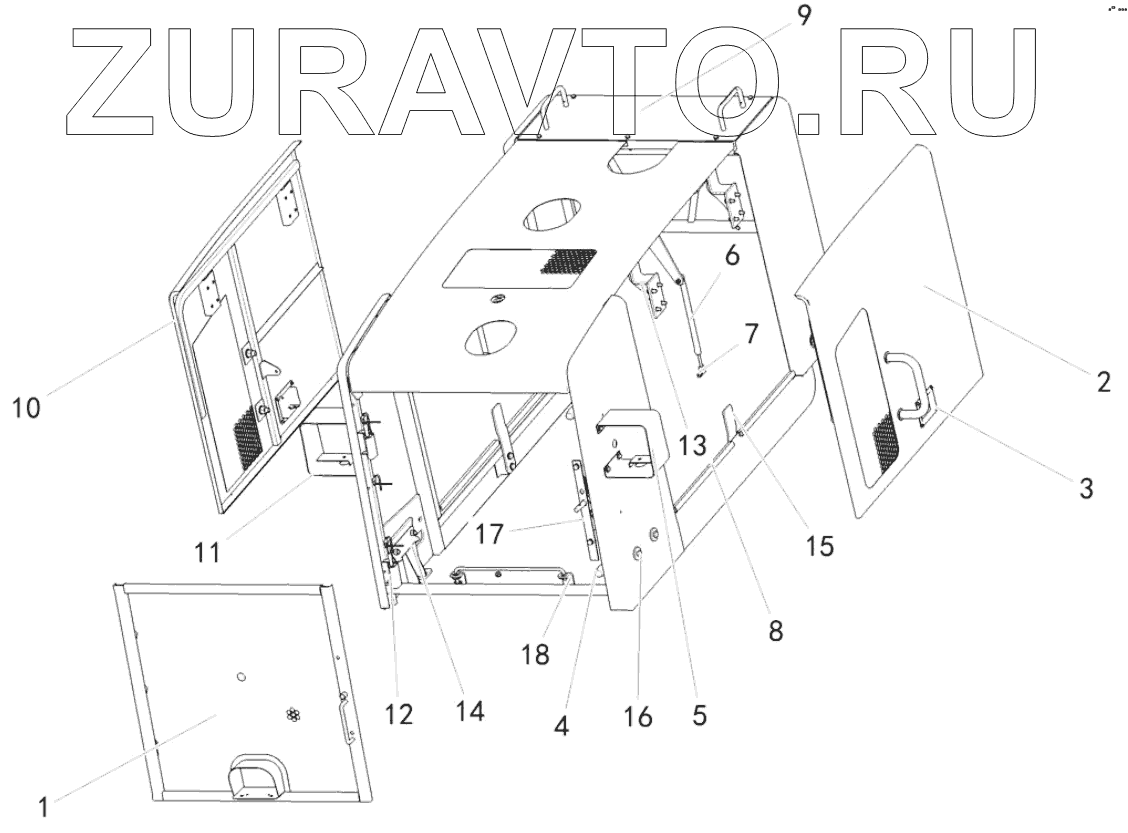 ZURAVTO.RU

9
6
7
2
10
13
3
15
11
17
8
18
12
14
4
16
5
1