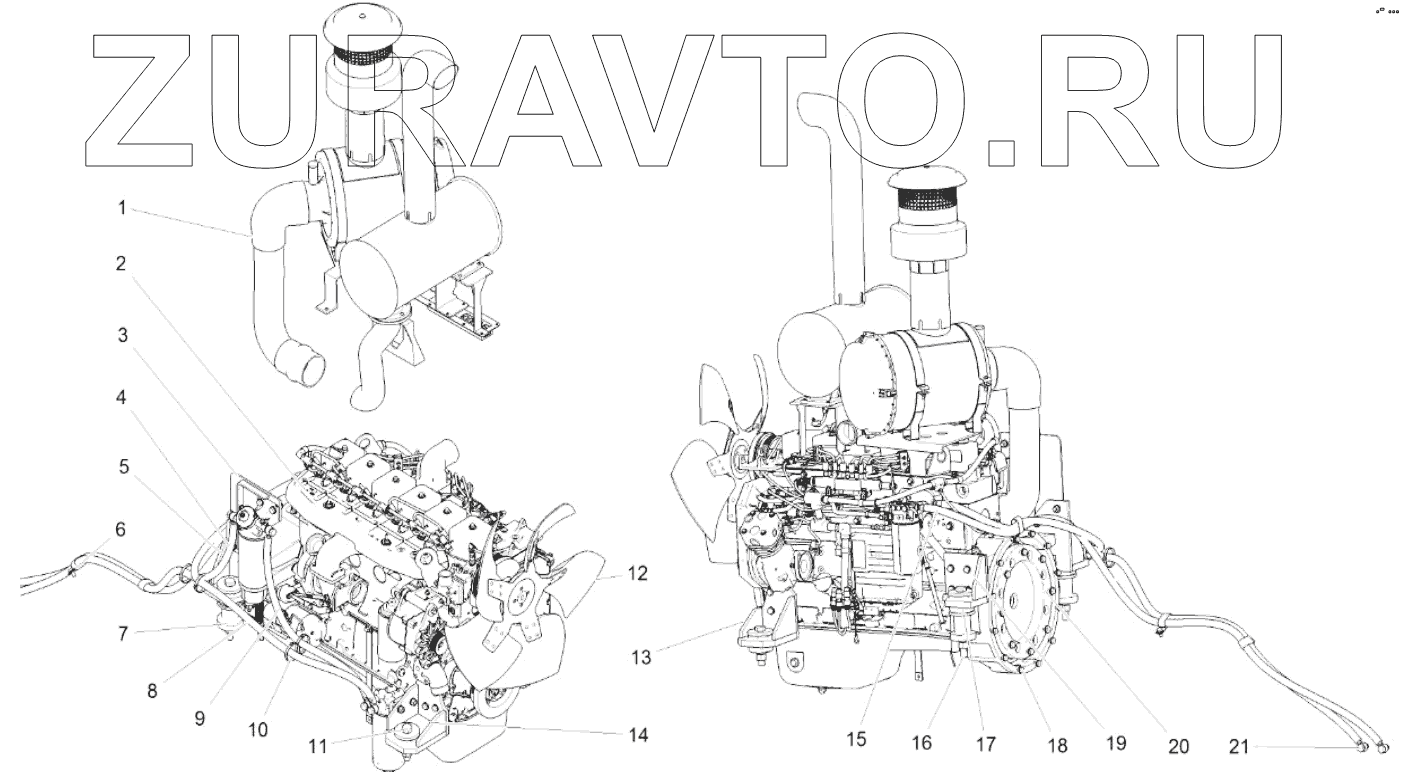 ZURAVTO.RU

1
2
3
4
5
6
7
8
9
10
11
12
13
14
15
16
17
18
19
20
21