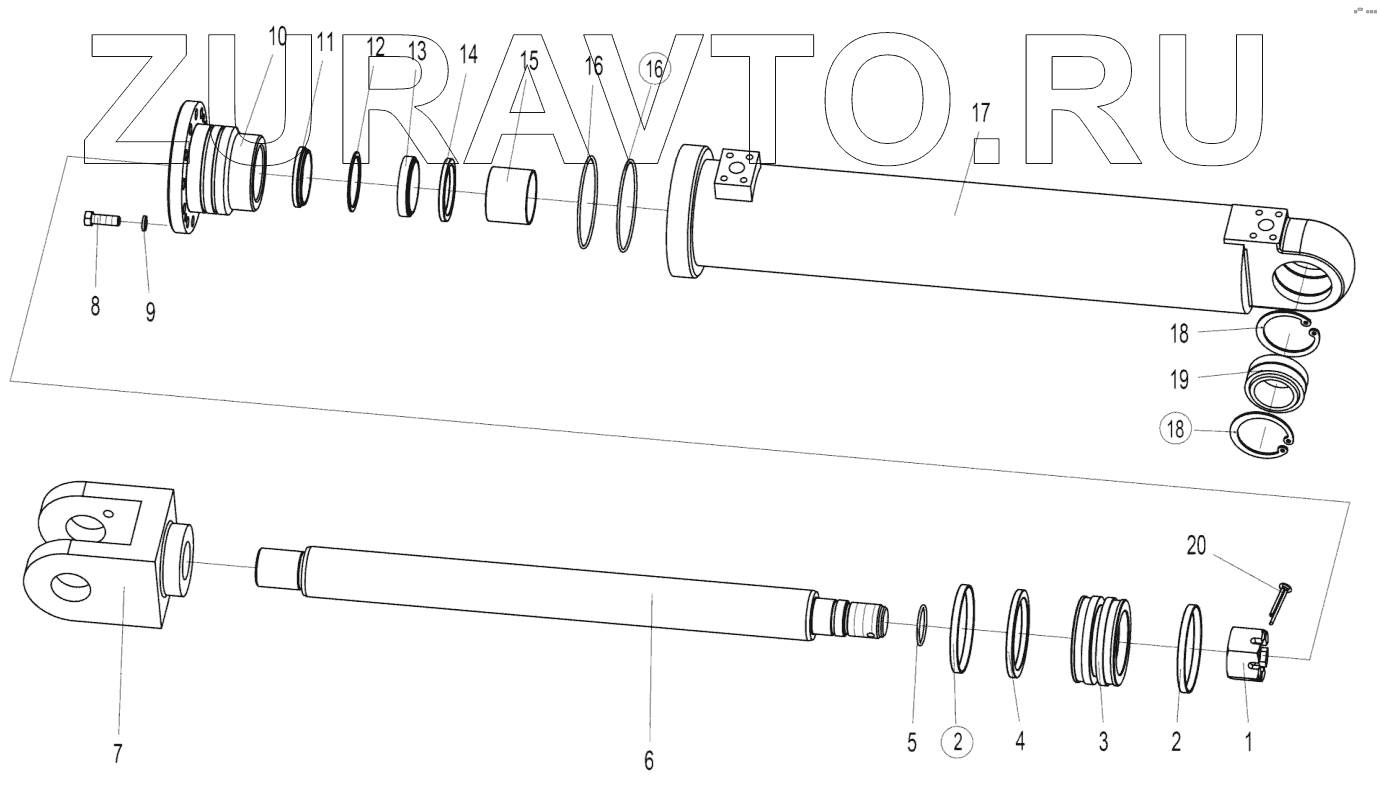 ZURAVTO.RU

10
11
12
13
14
15
16
16
17
8
9
18
19
18
20
7
6
5
2
4
3
2
1