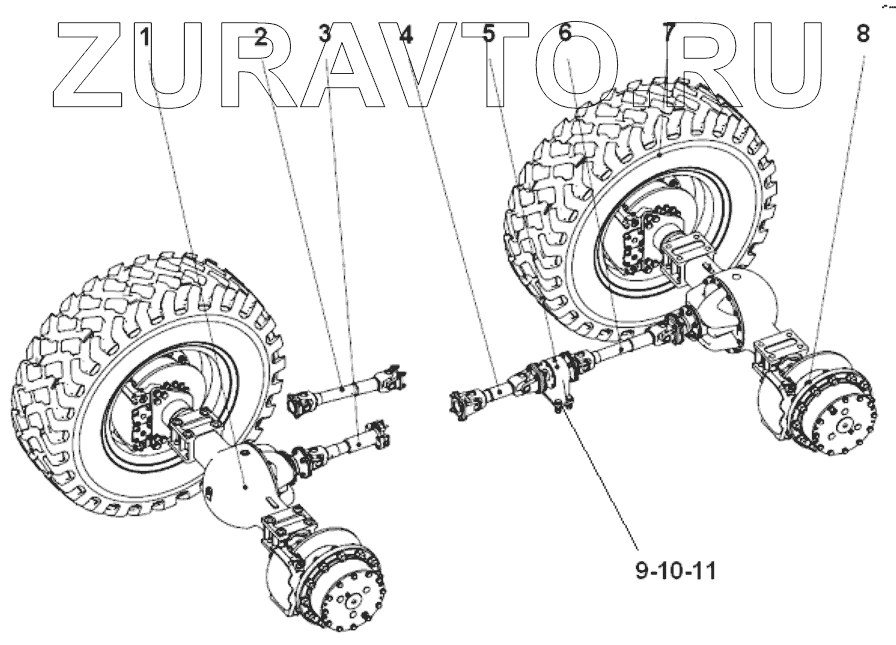 ZURAVTO.RU

1 2 3 4 5 6 7 8

9-10-11