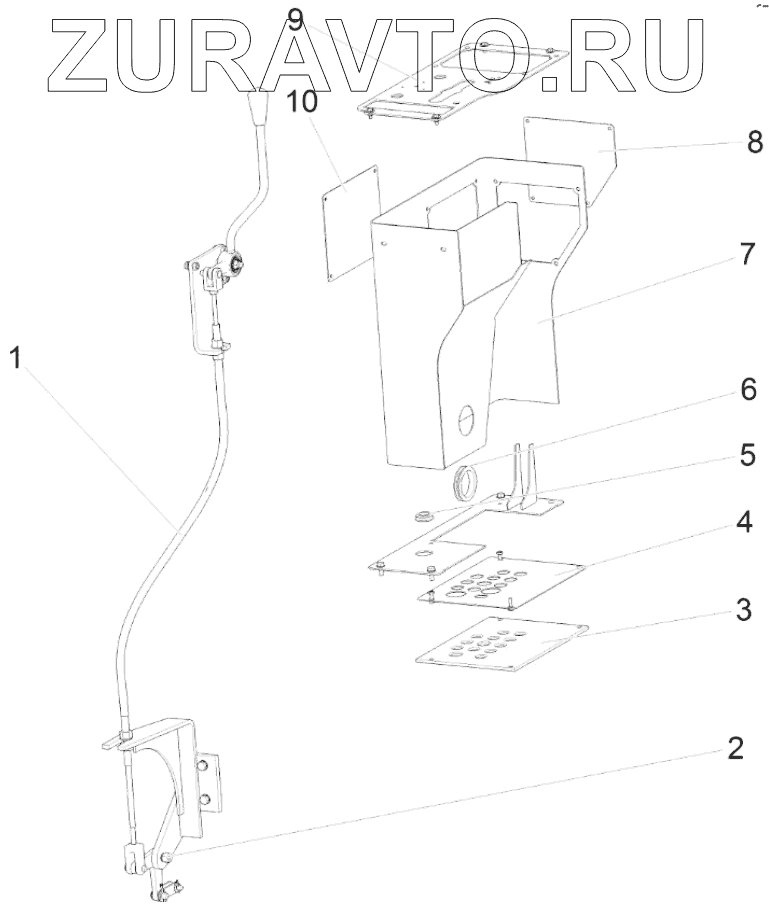 ZURAVTO.RU
9
10
8
7
1
6
5
4
3
2