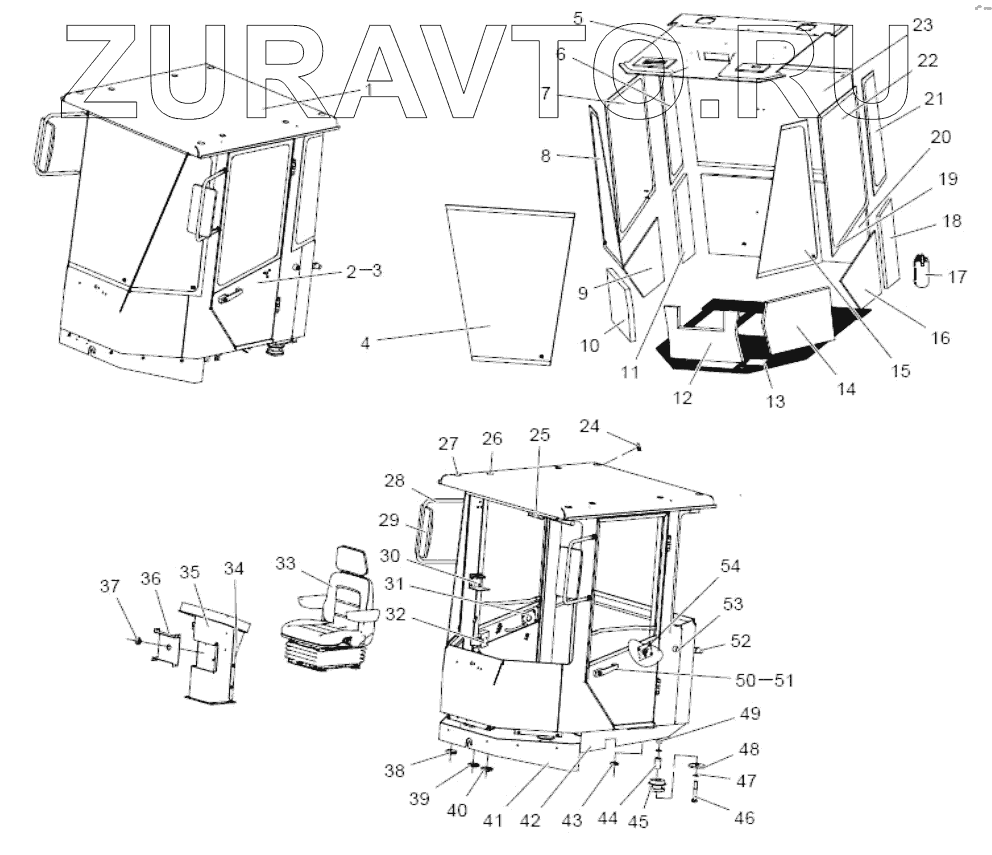 ZURAVTO.RU

1
2—3
4
5
6
7
8
9
10
11
12
13
14
15
16
17
18
19
20
21
22
23
24
25
26
27
28
29
30
31
32
33
34
35
36
37
38
39
40
41
42
43
44
45
46
47
48
49
50—51
52
53
54