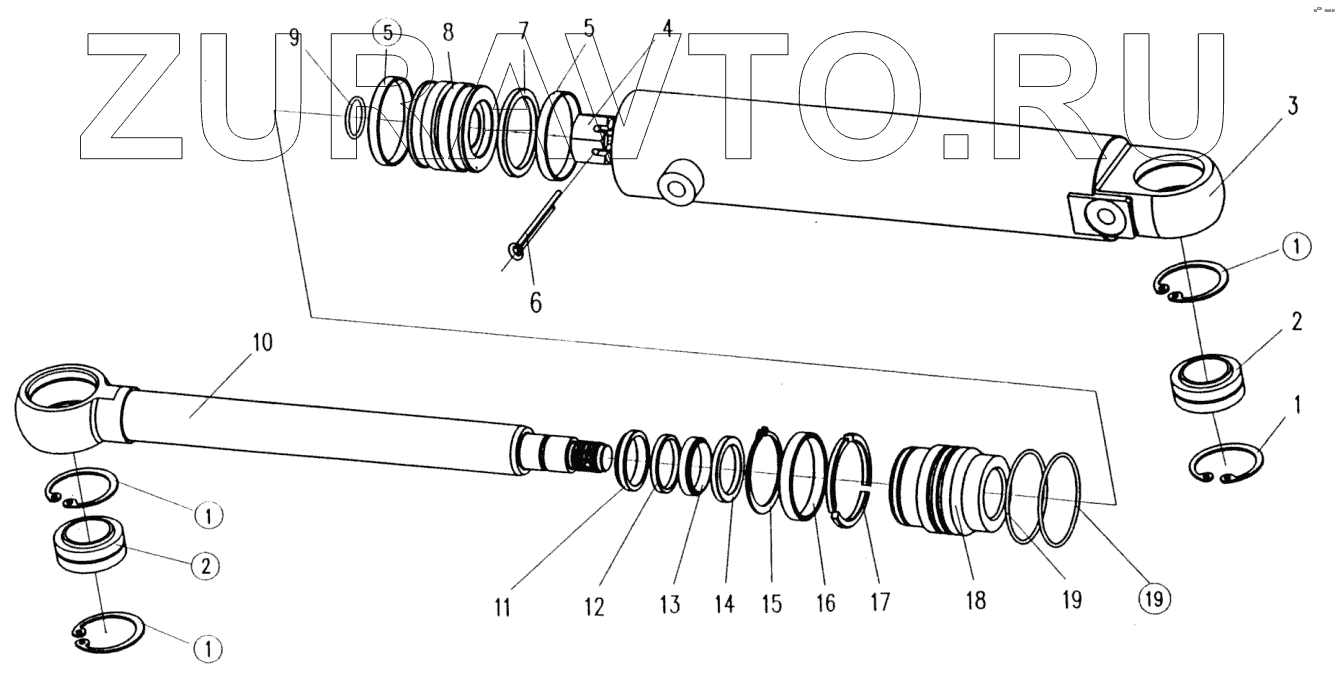 ZUPAVTO.RU
9
5
8
7
5
4
3
6
1
2
1
10
1
2
1
11
12
13
14
15
16
17
18
19
19