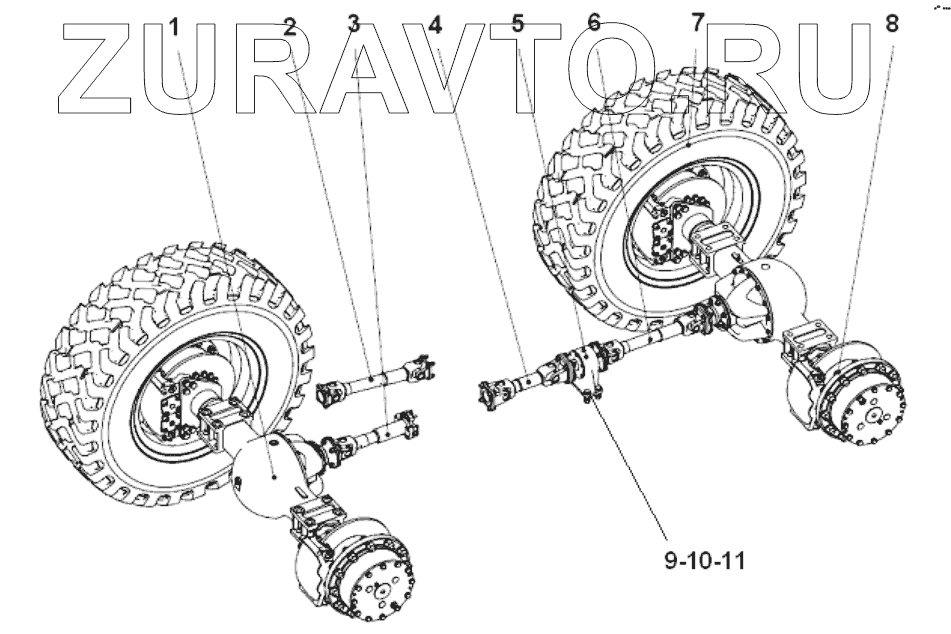 ZURAVTO.RU

1 2 3 4 5 6 7 8

9-10-11