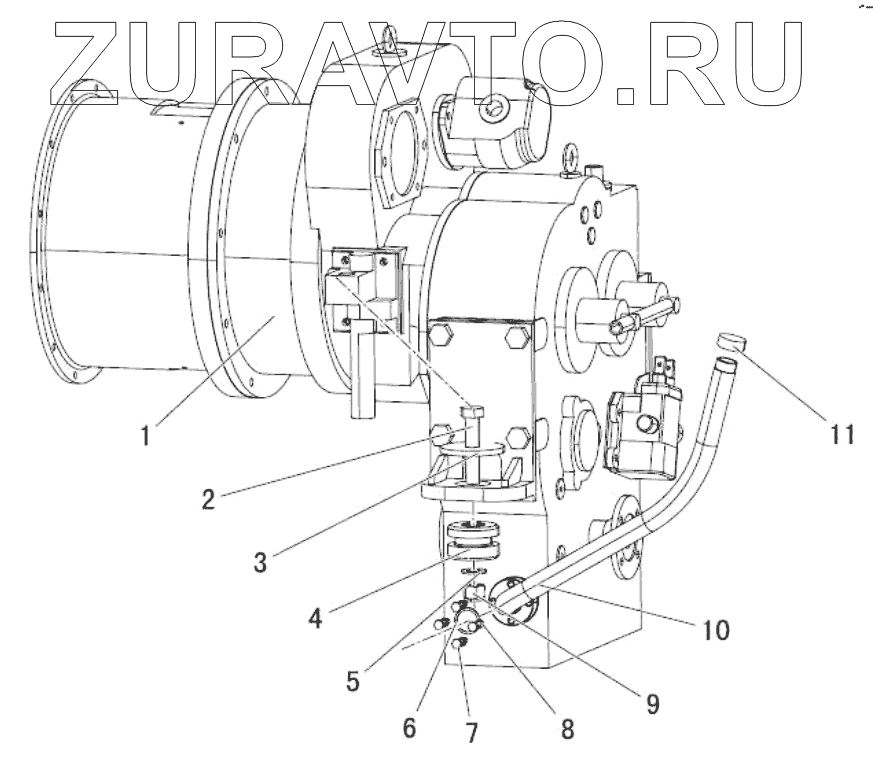 ZURAVTO.RU

1
2
3
4
5
6
7
8
9
10
11