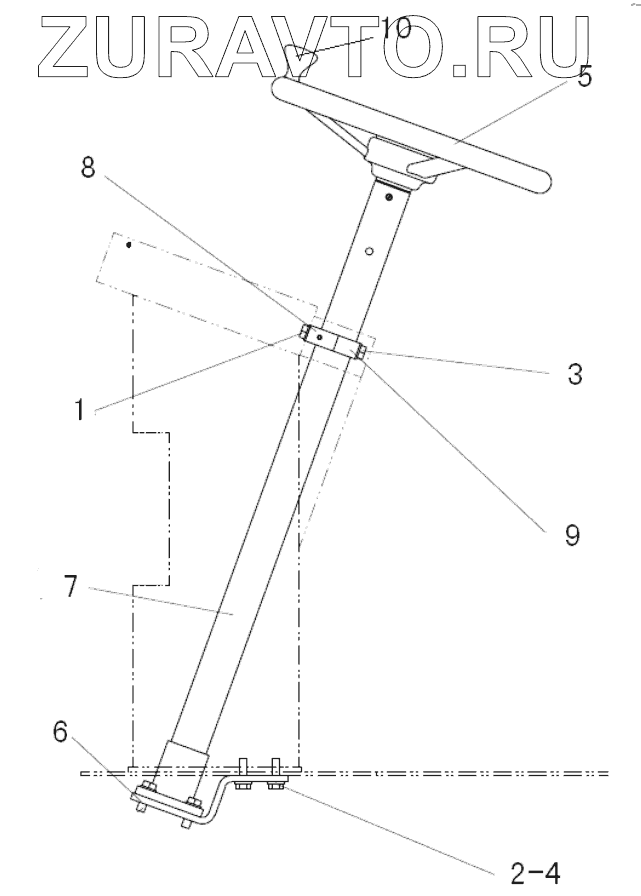 ZURAVTO.RU

10

5

8

3

1

9

7

6

2-4