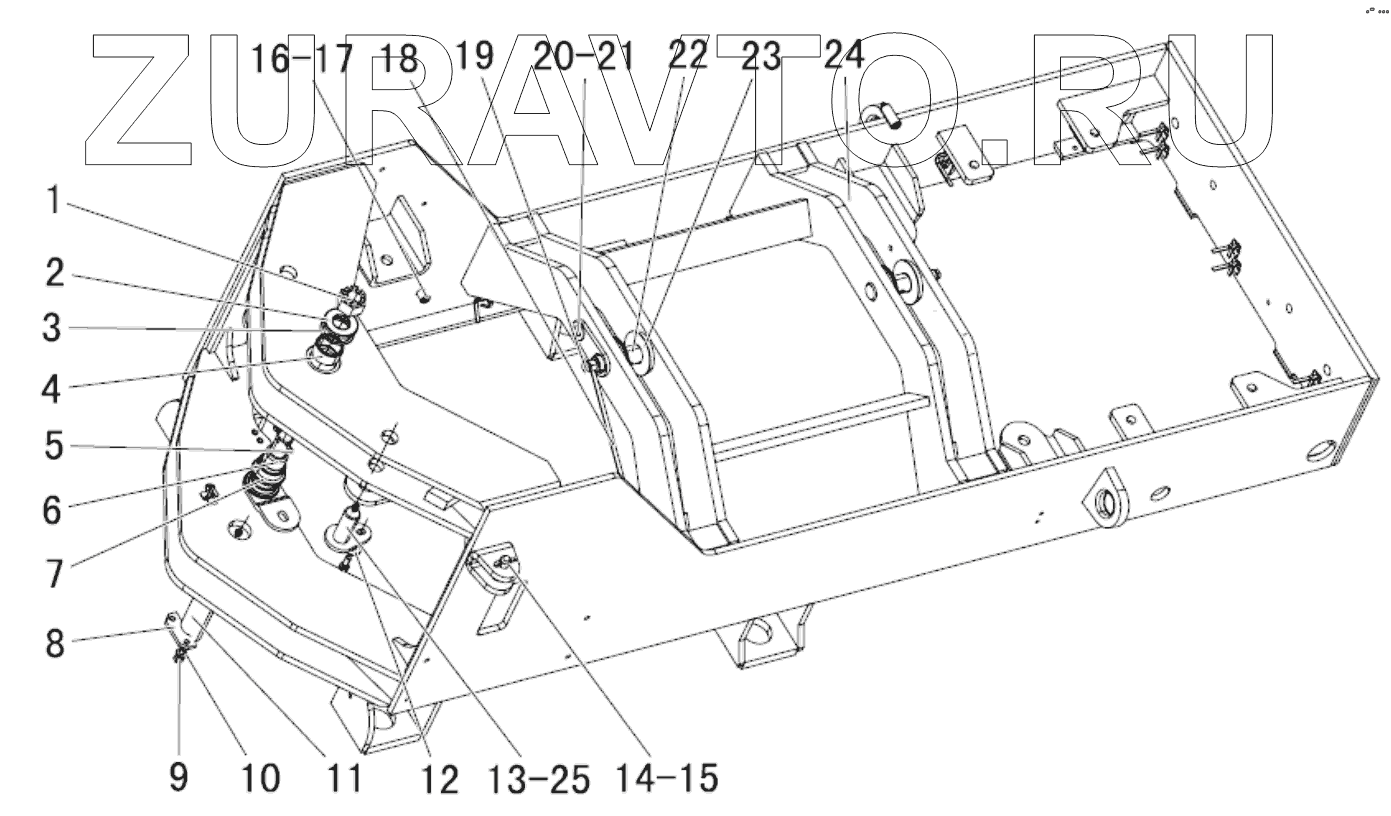 ZURAVTO.RU

16-17 18 19 20-21 22 23 24

1
2
3
4
5
6
7
8

9 10 11 12 13-25 14-15