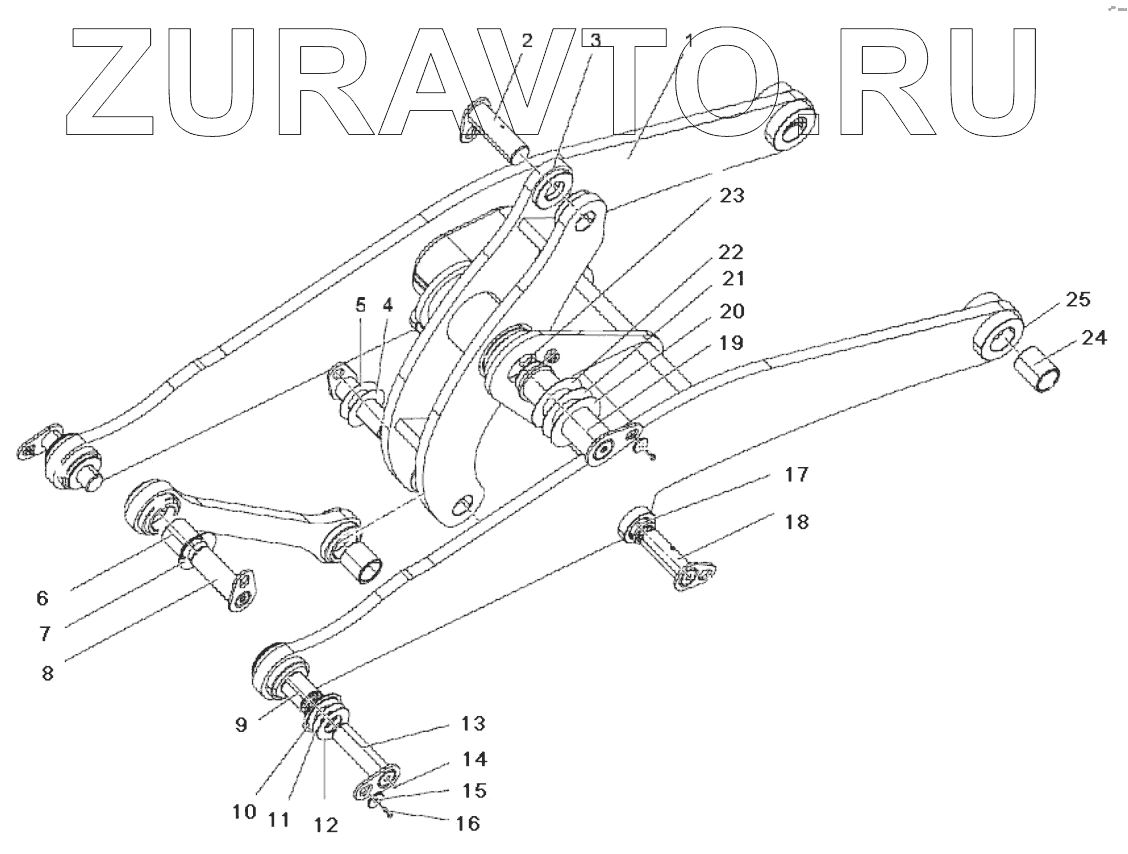 ZURAVTO.RU

2 3 1
23
22
21
20
19
25
24
5 4
17
18
6
7
8
9
13
14
15
16
10 11 12