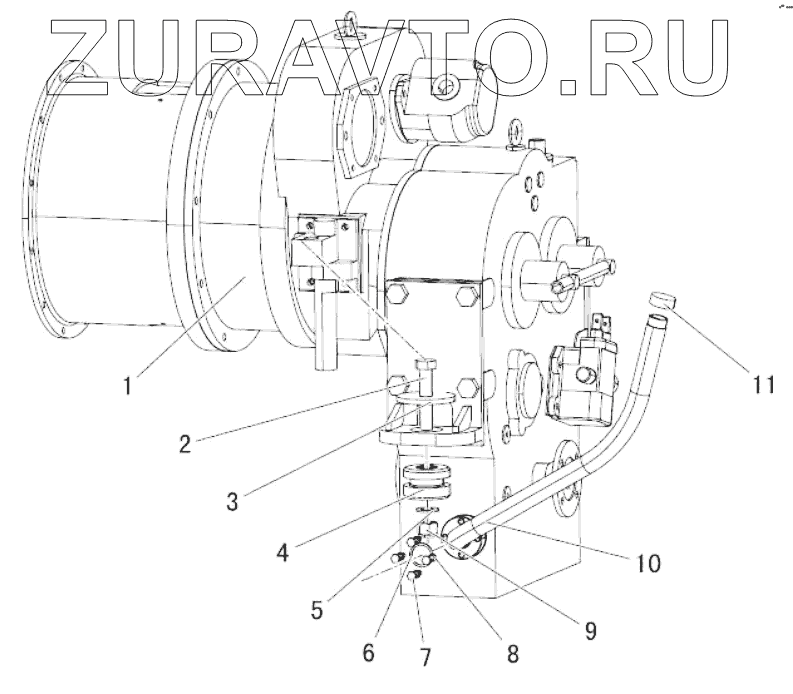 ZURAVTO.RU

1
2
3
4
5
6
7
8
9
10
11