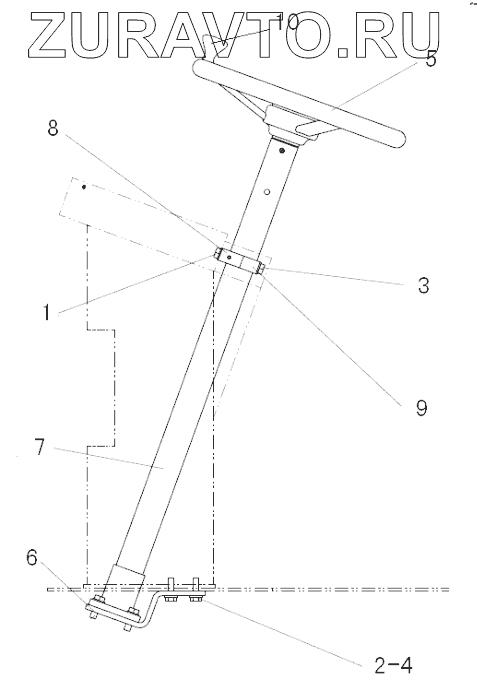 ZURAVTO.RU
10
5
8
3
1
9
7
6
2-4