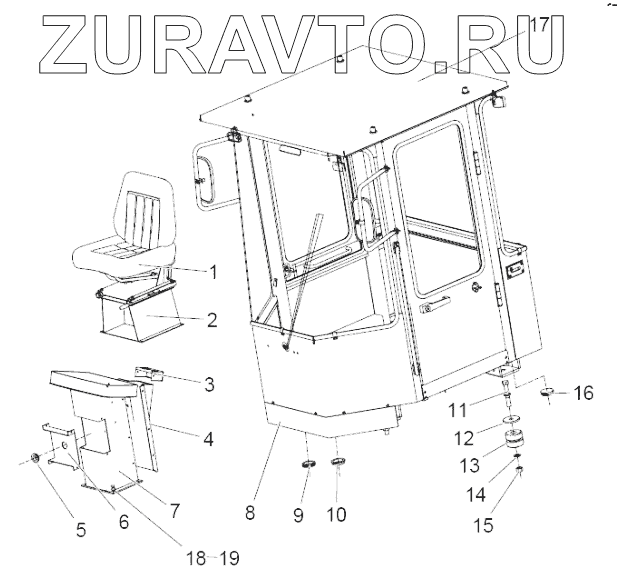 ZURAVTO.RU

17
1
2
3
4
5
6
7
8
9
10
11
12
13
14
15
16
18
19