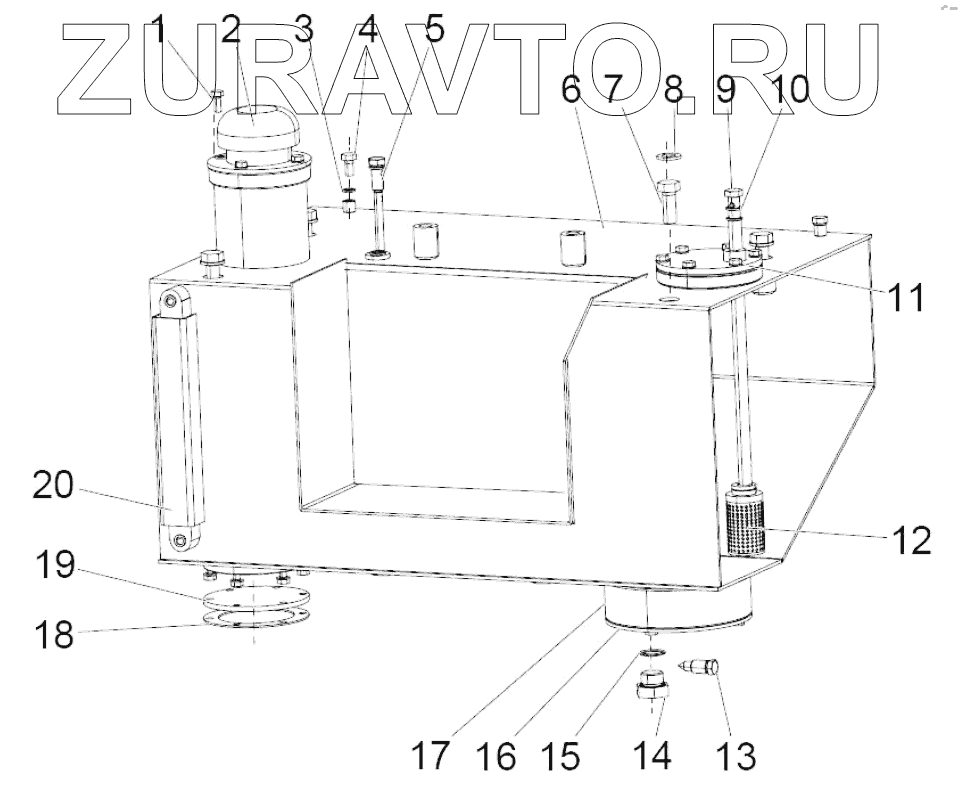 ZURAVTO.RU

1 2 3 4 5 6 7 8 9 10

11

12

20

19

18

17 16 15 14 13