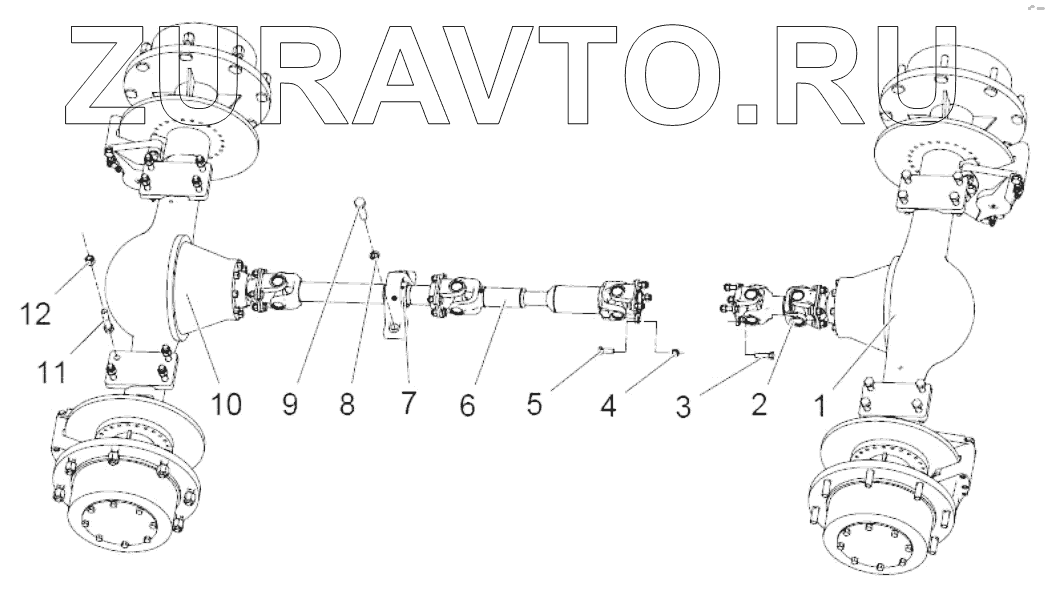 ZURAVTO.RU

12
11
10
9
8
7
6
5
4
3
2
1