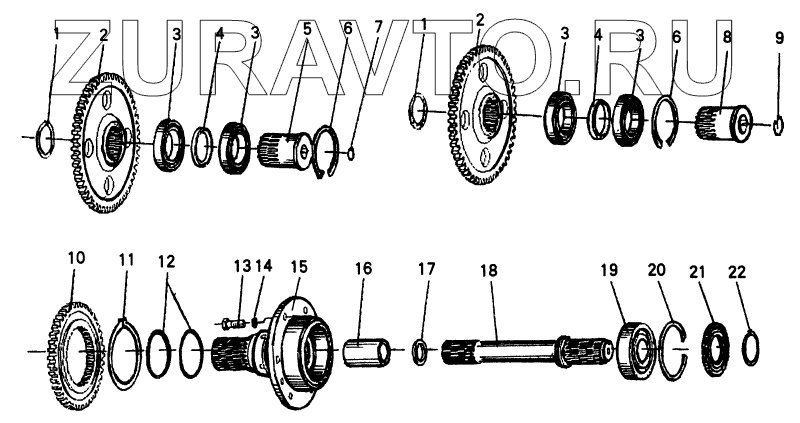 ZURAVTO.RU

1 2 3 4 3 5 6 7 1 2 3 4 3 6 8 9

10 11 12 13 14 15 16 17 18 19 20 21 22