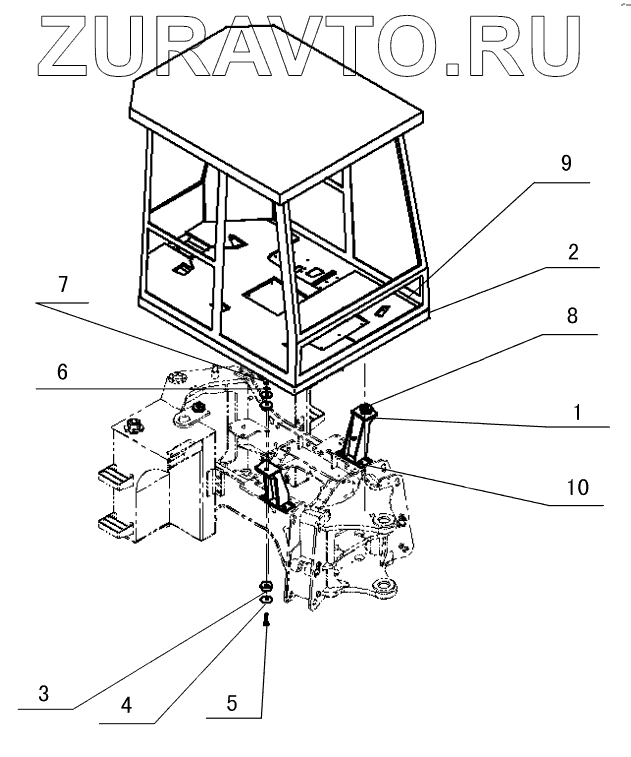 ZURAVTO.RU

9

2

7

8

6

1

10

3

4

5