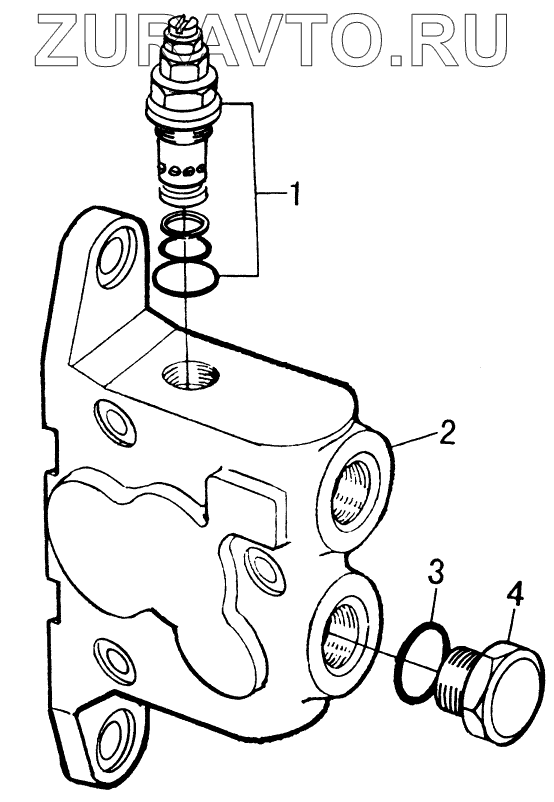 ZURAVTO.RU

1

2

3

4