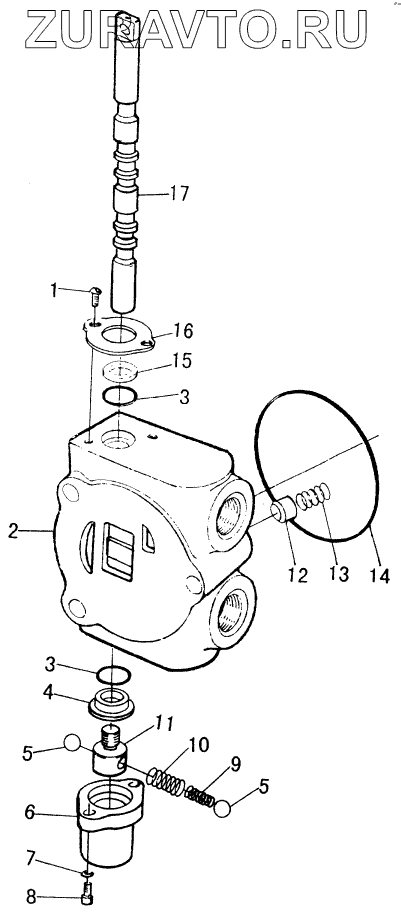 ZURAVTO.RU

17
1
16
15
3
2
12
13
14
3
4
11
5
10
9
5
6
7
8