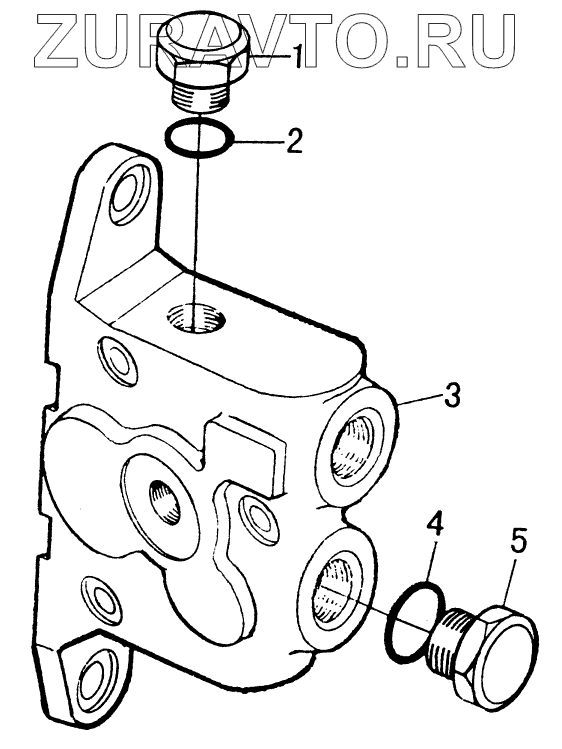 ZURAVTO.RU

1
2
3
4
5