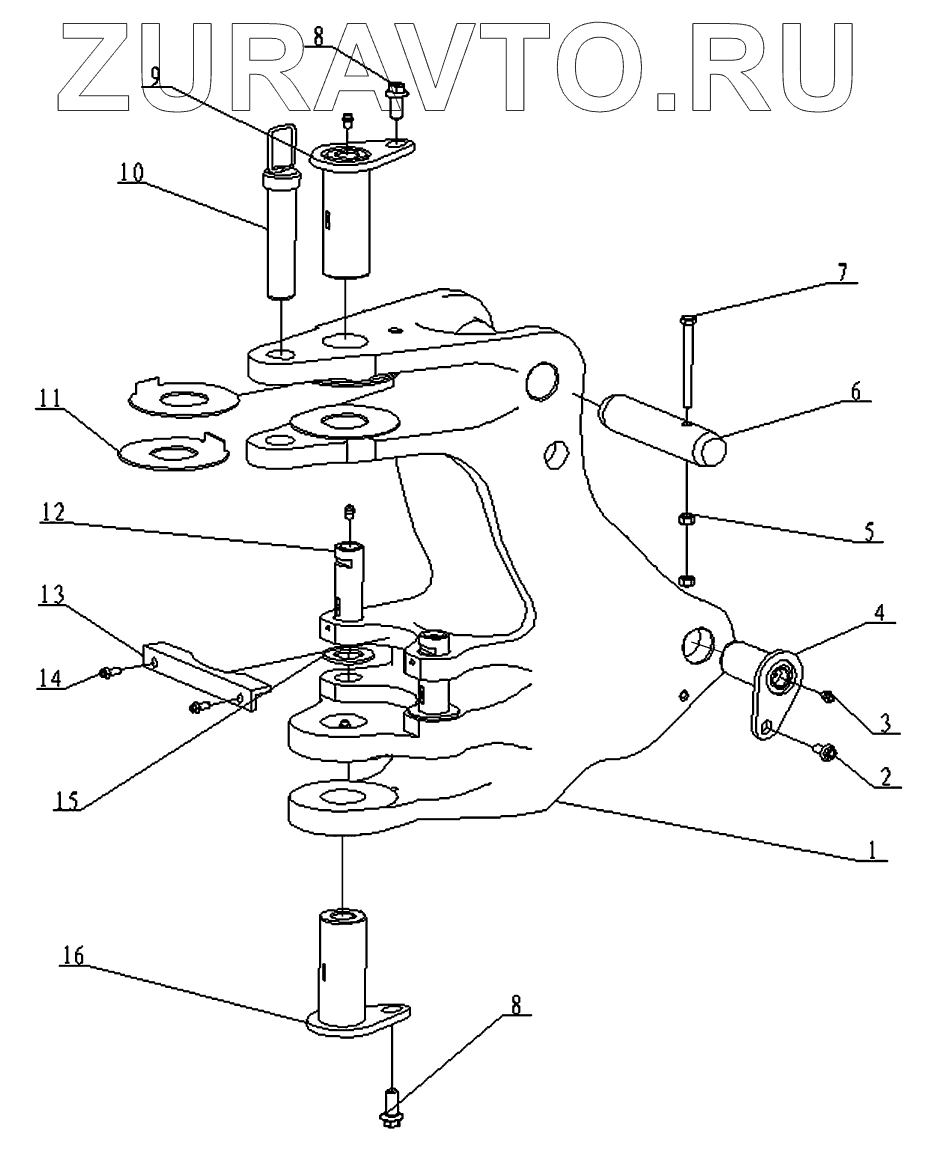 ZURAVTO.RU

8
9
10
7
6
11
5
12
13
4
14
3
2
15
1
16
8