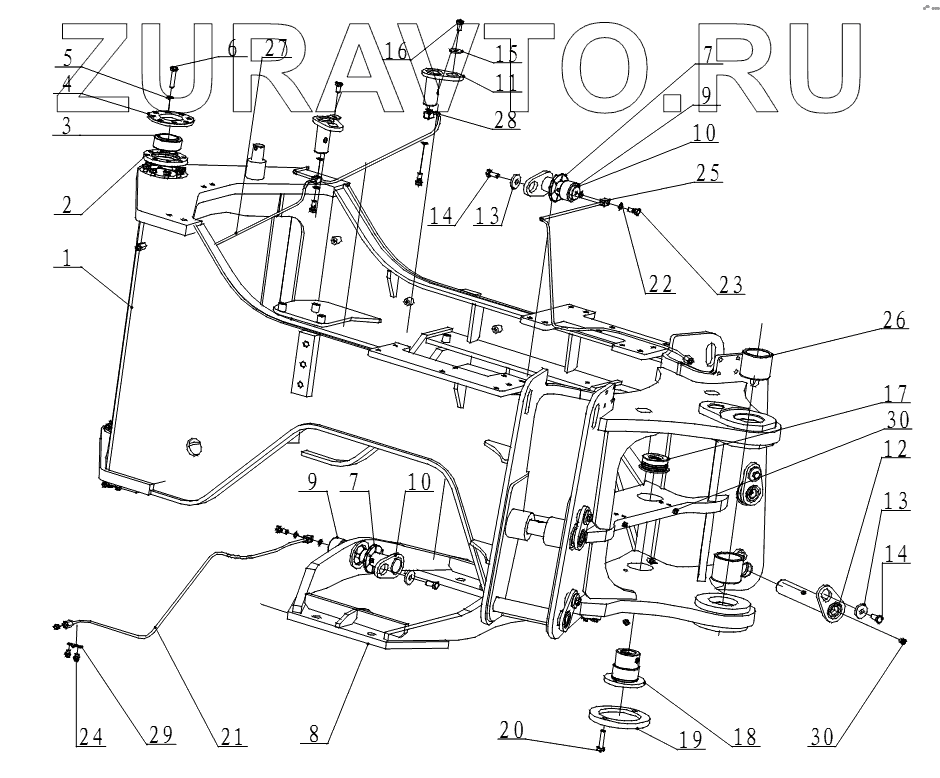 ZURAVTO.RU

6
27
5
4
3
2
1
16
15
11
28
7
9
10
25
14
13
22
23
26
17
30
12
13
14
9
7
10
24
29
21
8
20
19
18
30